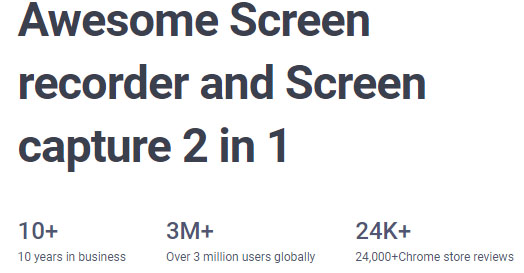 Awesome Screen recorder and Screen capture 2 in 1

10+
10 years in business

3M+
Over 3 million users globally

24K+
24,000+Chrome store reviews